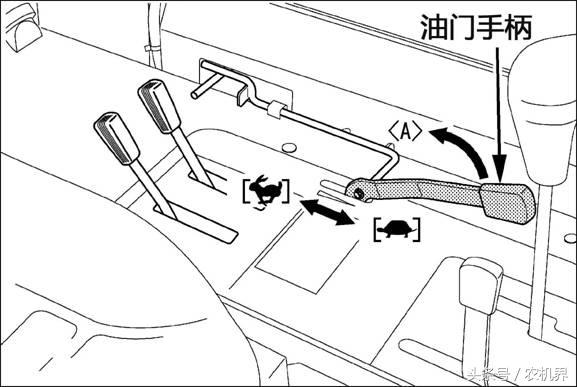 油门手柄

〈A〉

头条号 / 农机界