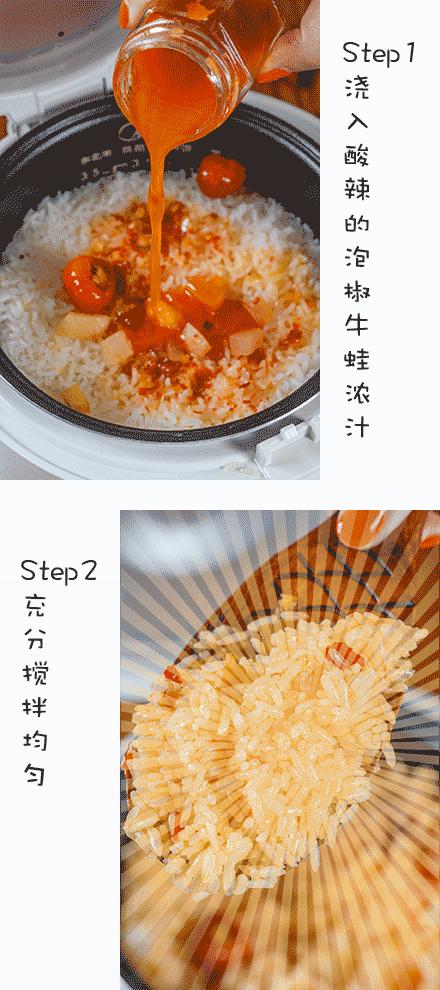 Step 1
浇入酸辣的泡椒牛蛙浓汁

Step 2
充分搅拌均匀