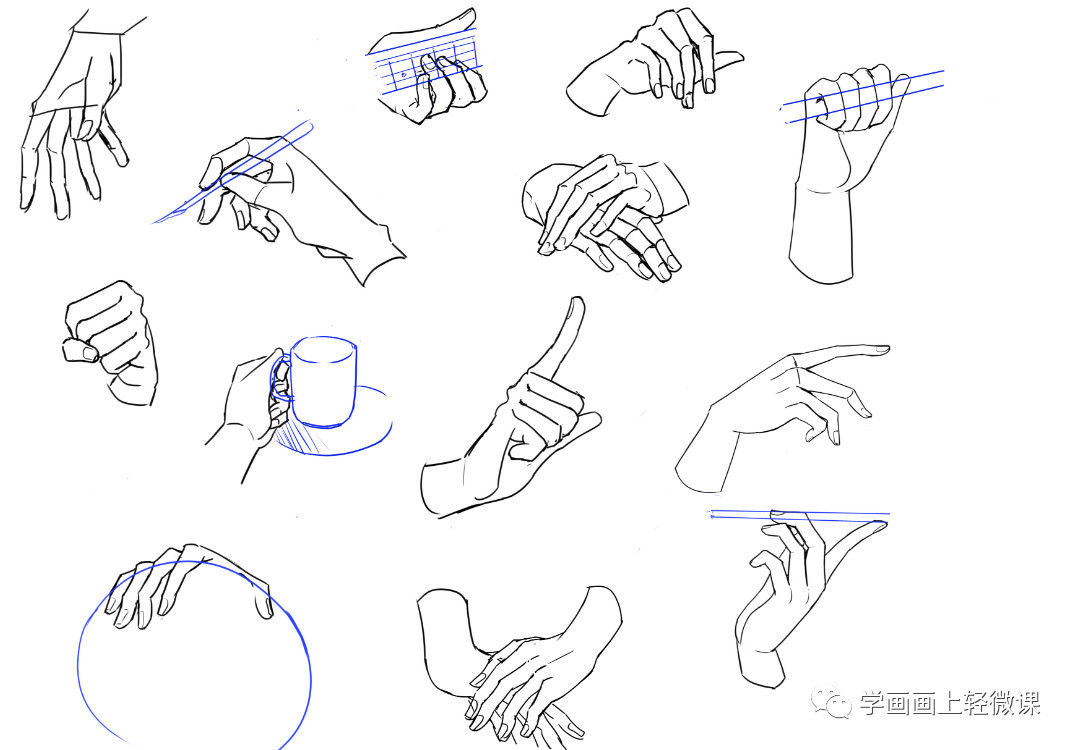 学画画上轻微课