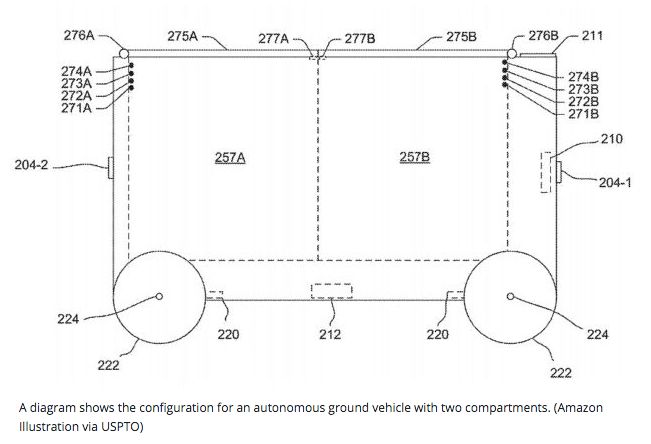 276A
275A
277A
277B
275B
276B
211
274A
273A
272A
271A
274B
273B
272B
271B
210
204-2
257A
257B
204-1
224
220
212
220
224
222
222

A diagram shows the configuration for an autonomous ground vehicle with two compartments. (Amazon Illustration via USPTO)