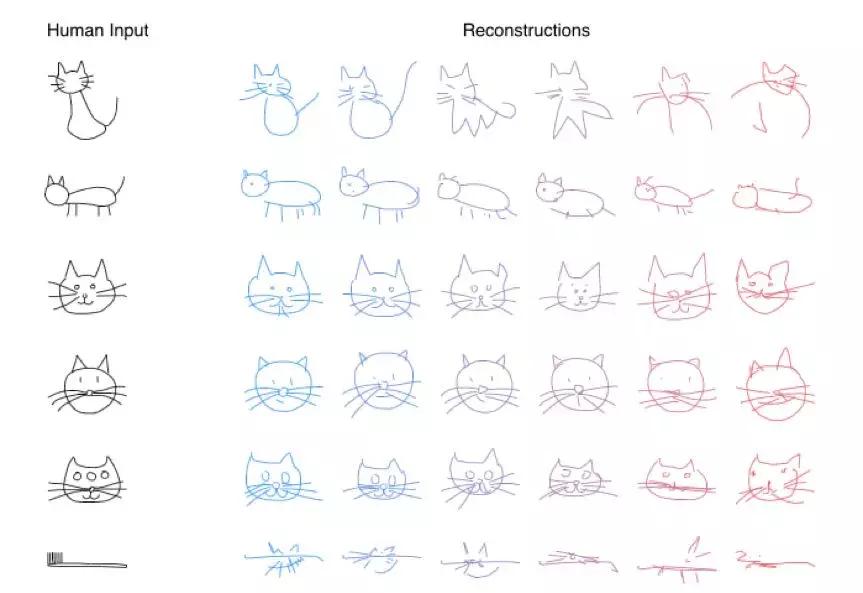 Human Input

Reconstructions