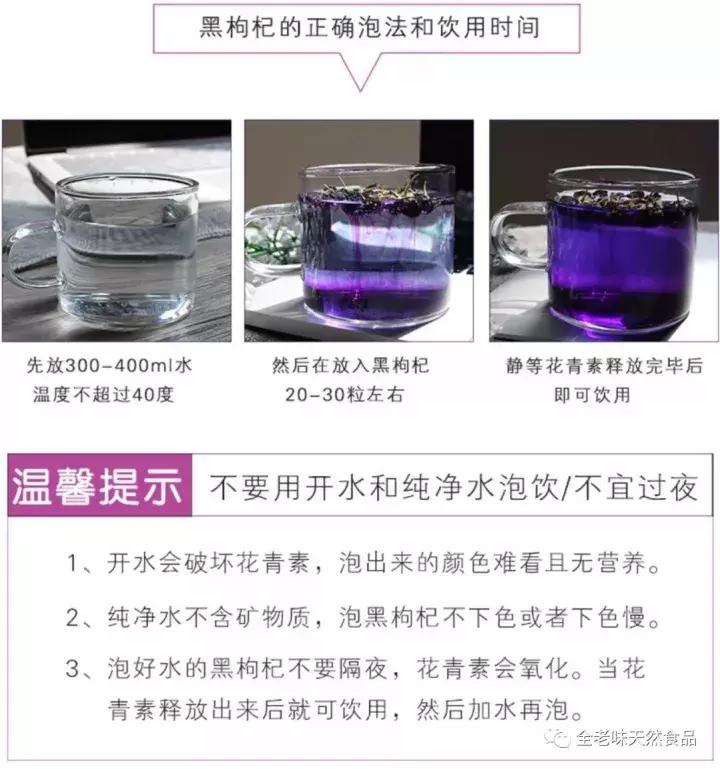 黑枸杞的正确泡法和饮用时间

先放300-400ml水
温度不超过40度

然后在放入黑枸杞
20-30粒左右

静等花青素释放完毕后
即可饮用

温馨提示 不要用开水和纯净水泡饮/不宜过夜

1、开水会破坏花青素，泡出来的颜色难看且无营养。

2、纯净水不含矿物质，泡黑枸杞不下色或者下色慢。

3、泡好水的黑枸杞不要隔夜，花青素会氧化。当花青素释放出来后就可饮用，然后加水再泡。

全老味天然食品