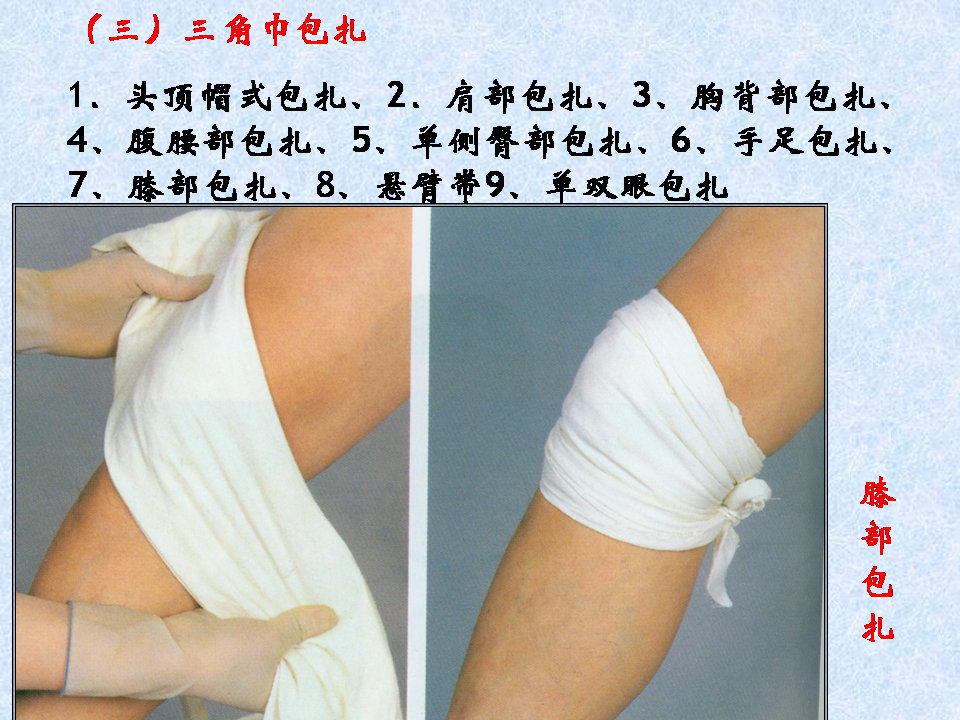 （三）三角巾包扎

1、头顶帽式包扎、2、肩部包扎、3、胸背部包扎、4、腹腰部包扎、5、单侧臀部包扎、6、手足包扎、7、膝部包扎、8、悬臂带9、单双眼包扎

膝部包扎