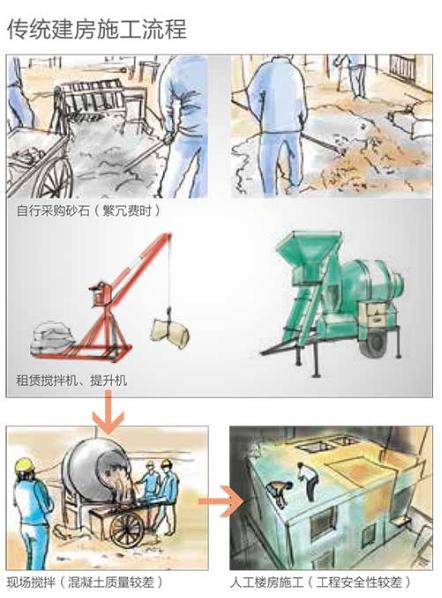 传统建房施工流程

自行采购砂石（繁冗费时）

租赁搅拌机、提升机

现场搅拌（混凝土质量较差）

人工楼房施工（工程安全性较差）