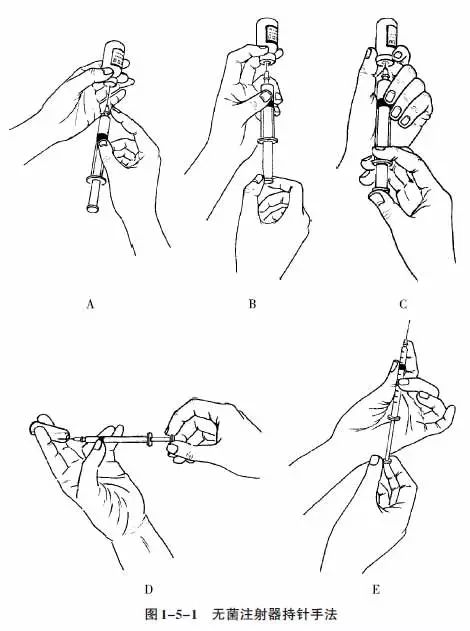 A

B

C

D

E

图1-5-1　无菌注射器持针手法