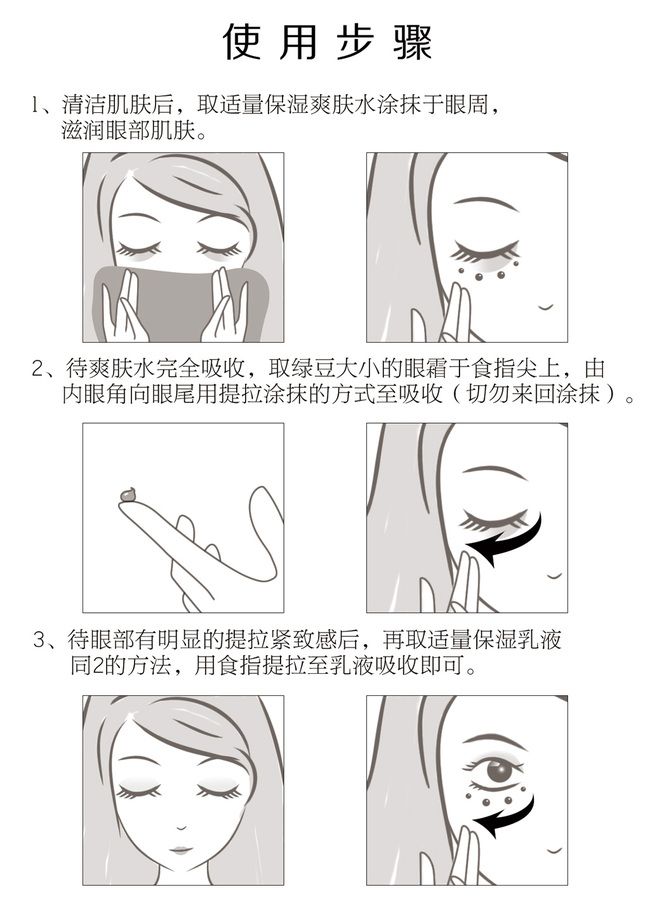 使用步骤

1、清洁肌肤后，取适量保湿爽肤水涂抹于眼周，滋润眼部肌肤。

2、待爽肤水完全吸收，取绿豆大小的眼霜于食指尖上，由内眼角向眼尾用提拉涂抹的方式至吸收（切勿来回涂抹）。

3、待眼部有明显的提拉紧致感后，再取适量保湿乳液同2的方法，用食指提拉至乳液吸收即可。