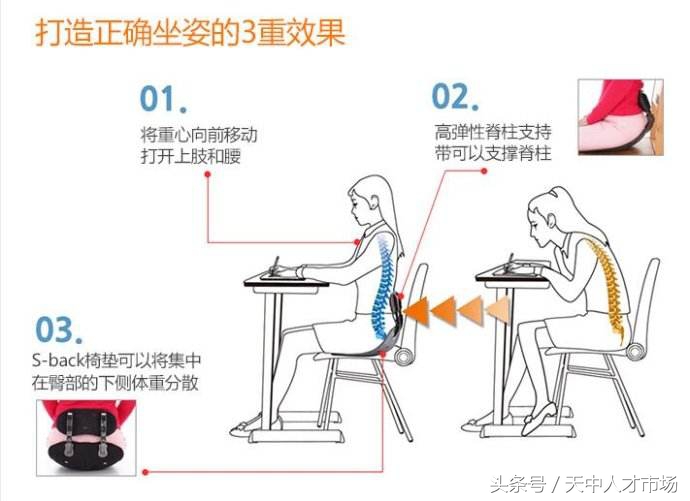 打造正确坐姿的3重效果

01.
将重心向前移动
打开上肢和腰

02.
高弹性脊柱支持
带可以支撑脊柱

03.
S-back椅垫可以将集中
在臀部的下侧体重分散

头条号 / 天中人才市场