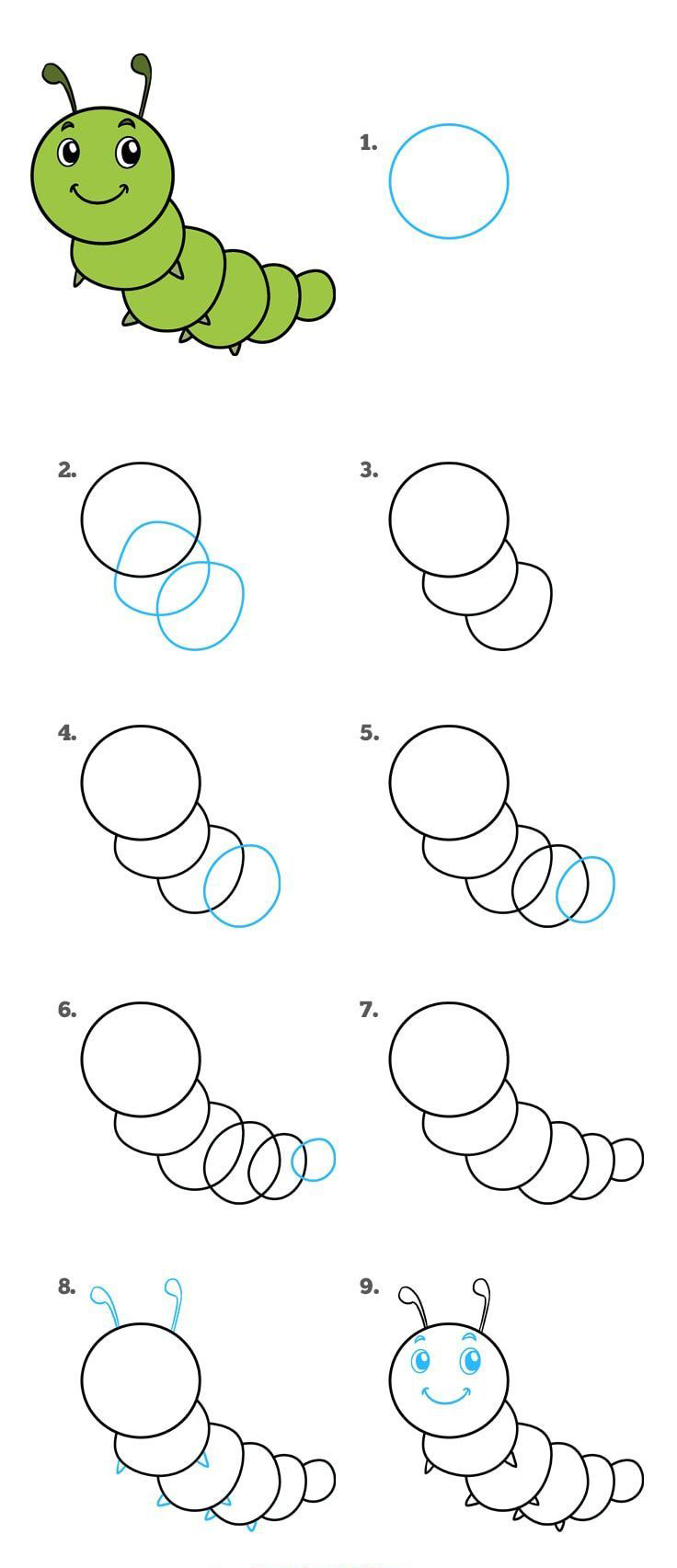 1.

2.

3.

4.

5.

6.

7.

8.

9.