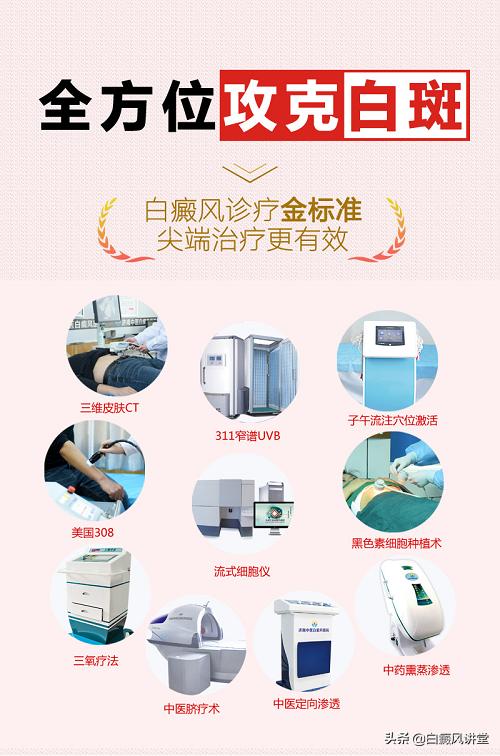 全方位攻克白斑

白癜风诊疗金标准
尖端治疗更有效

三维皮肤CT

311窄谱UVB

子午流注穴位激活

美国308

流式细胞仪

黑色素细胞种植术

三氧疗法

中医脐疗术

中医定向渗透

中药熏蒸渗透

头条 @白癜风讲堂