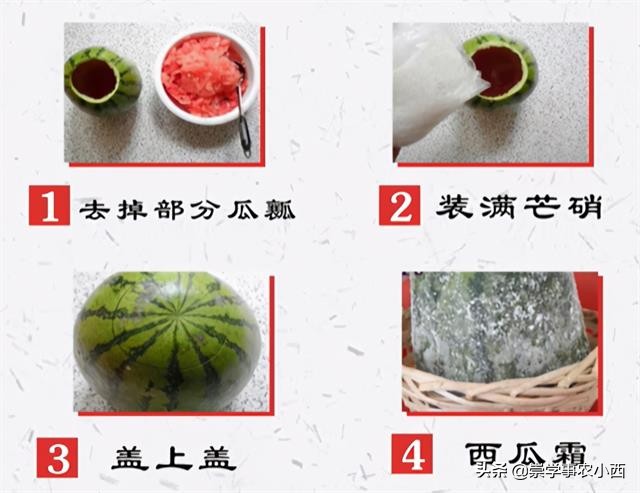 1 去掉部分瓜瓤

2 装满芒硝

3 盖上盖

4 西瓜霜

头条 @崇学事农小西