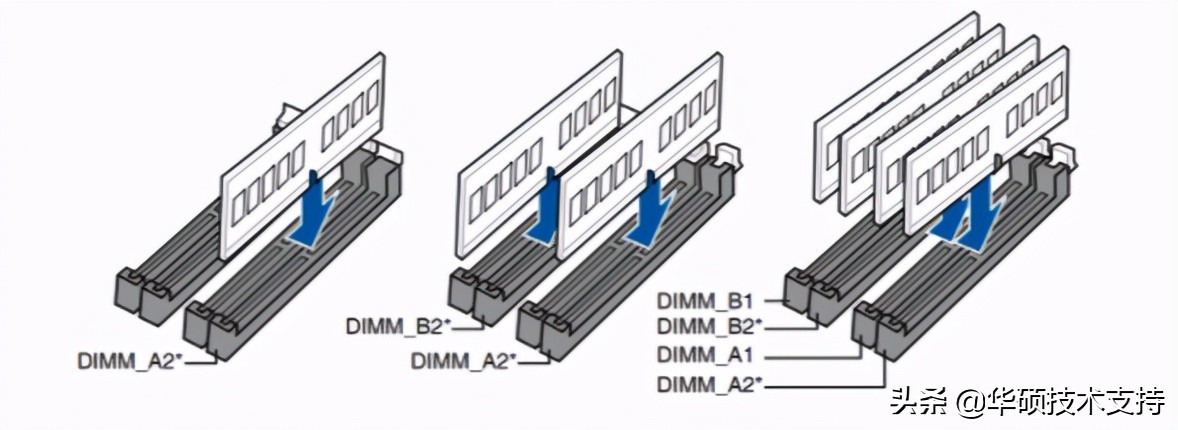 DIMM_A2*

DIMM_B2*

DIMM_A2*

DIMM_B1

DIMM_B2*

DIMM_A1

DIMM_A2*

头条 @华硕技术支持