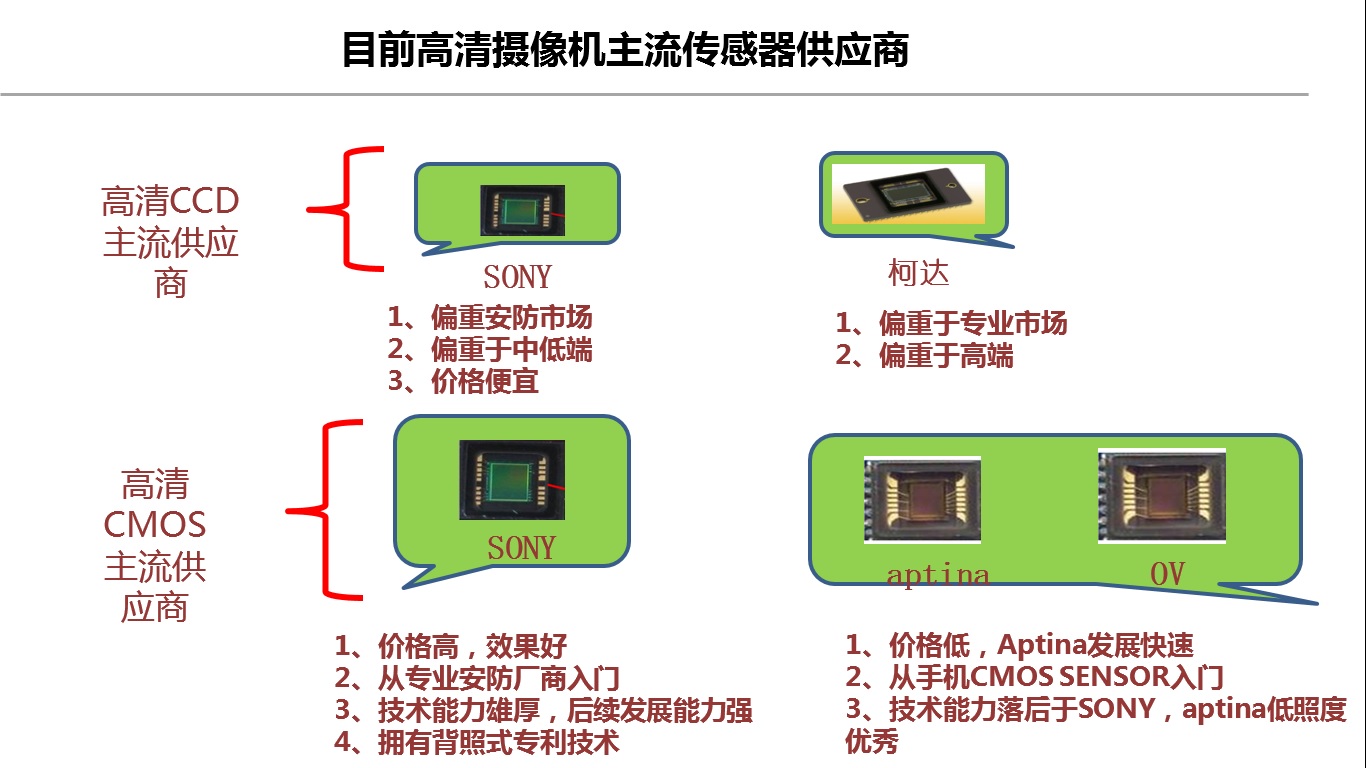 目前高清摄像机主流传感器供应商

高清CCD主流供应商

SONY

1、偏重安防市场
2、偏重于中低端
3、价格便宜

柯达

1、偏重于专业市场
2、偏重于高端

高清CMOS主流供应商

SONY

1、价格高，效果好
2、从专业安防厂商入门
3、技术能力雄厚，后续发展能力强
4、拥有背照式专利技术

aptina

OV

1、价格低，Aptina发展快速
2、从手机CMOS SENSOR入门
3、技术能力落后于SONY，aptina低照度优秀