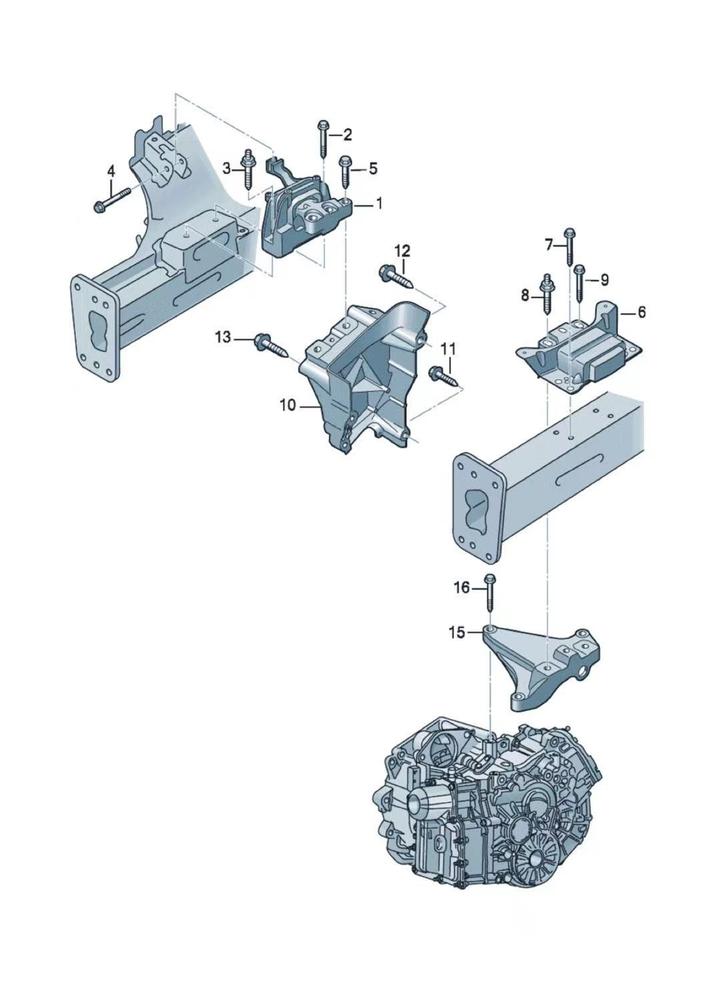 2
3
5
4
1
12
7
9
8
6
13
11
10
16
15