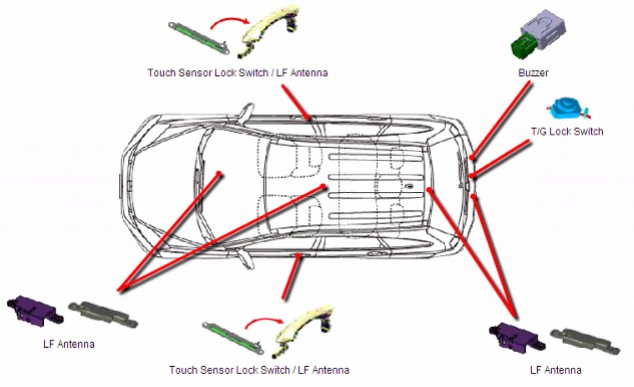 Touch Sensor Lock Switch / LF Antenna

Buzzer

T/G Lock Switch

LF Antenna

Touch Sensor Lock Switch / LF Antenna

LF Antenna