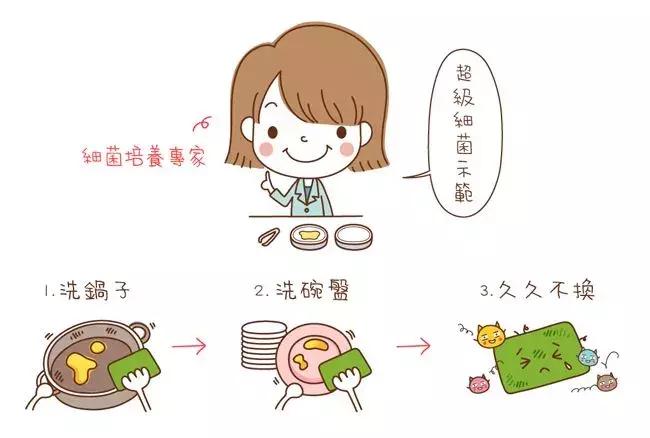 細菌培養專家

超級細菌示範

1.洗鍋子

2.洗碗盤

3.久久不換