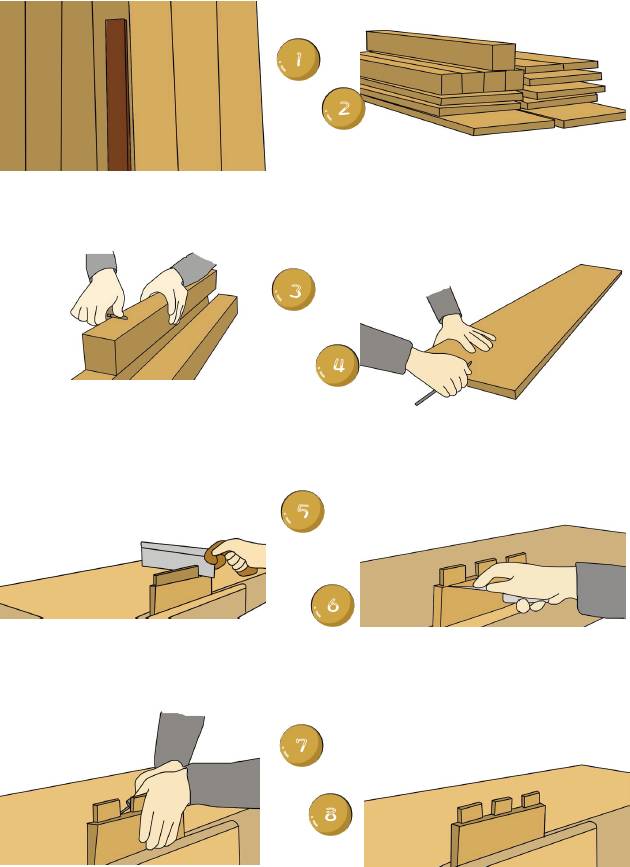 1
2
3
4
5
6
7
8