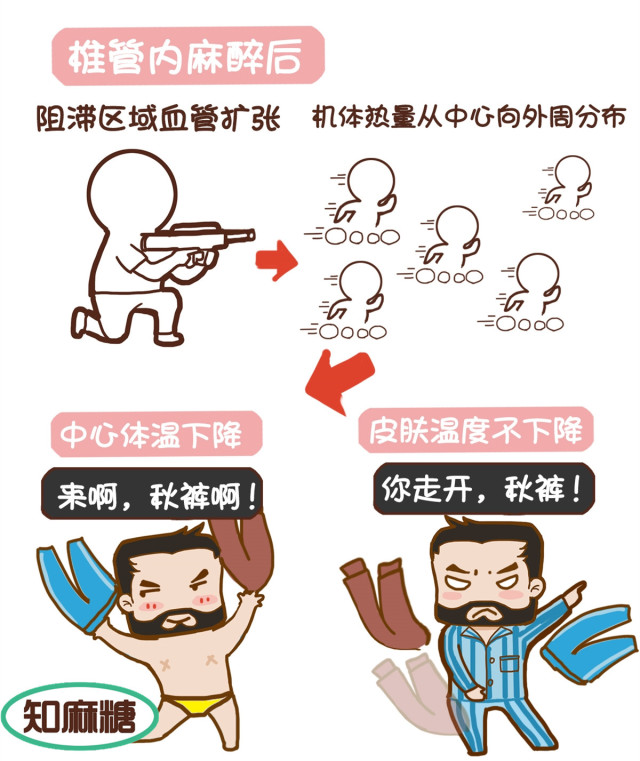 椎管内麻醉后

阻滞区域血管扩张

机体热量从中心向外周分布

中心体温下降

皮肤温度不下降

来啊，秋裤啊！

你走开，秋裤！

知麻糖