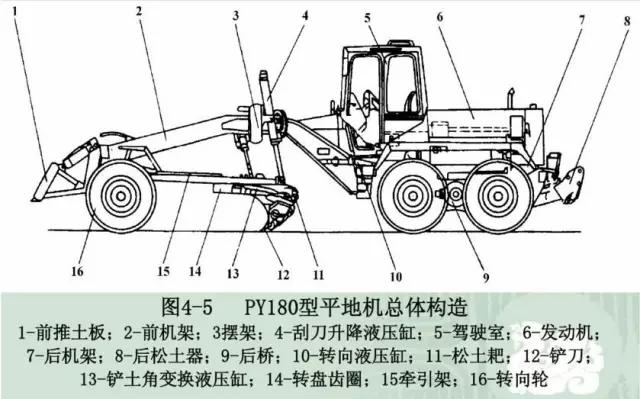 1 2 3 4 5 6 7 8

16 15 14 13 12 11 10 9

图4-5 PY180型平地机总体构造

1-前推土板；2-前机架；3摆架；4-刮刀升降液压缸；5-驾驶室；6-发动机；7-后机架；8-后松土器；9-后桥；10-转向液压缸；11-松土耙；12-铲刀；13-铲土角变换液压缸；14-转盘齿圈；15牵引架；16-转向轮