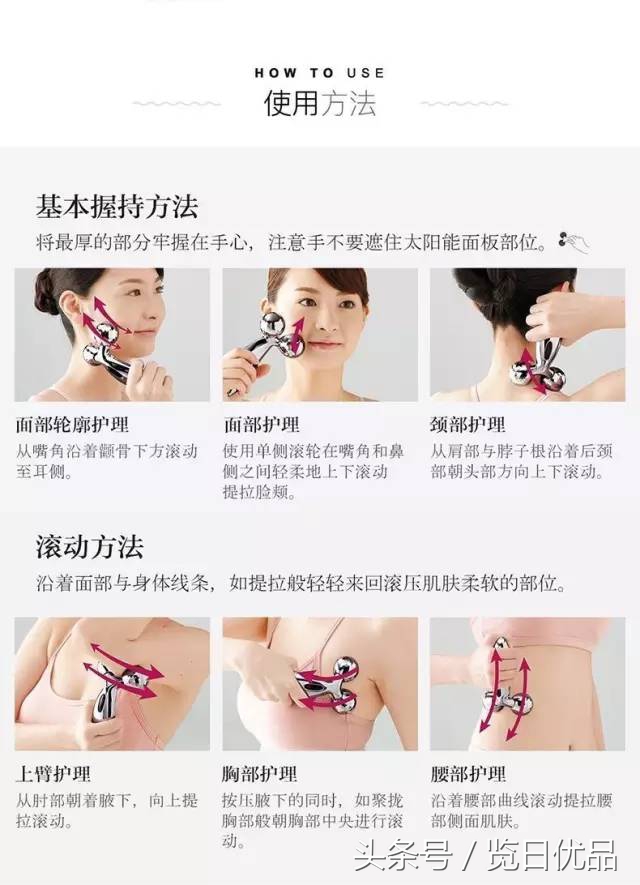 HOW TO USE
使用方法

基本握持方法
将最厚的部分牢握在手心，注意手不要遮住太阳能面板部位。

面部轮廓护理
从嘴角沿着颧骨下方滚动至耳侧。

面部护理
使用单侧滚轮在嘴角和鼻侧之间轻柔地上下滚动提拉脸颊。

颈部护理
从肩部与脖子根沿着后颈部朝头部方向上下滚动。

滚动方法
沿着面部与身体线条，如提拉般轻轻来回滚压肌肤柔软的部位。

上臂护理
从肘部朝着腋下，向上提拉滚动。

胸部护理
按压腋下的同时，如聚拢胸部般朝胸部中央进行滚动。

腰部护理
沿着腰部曲线滚动提拉腰部侧面肌肤。

头条号 / 览日优品