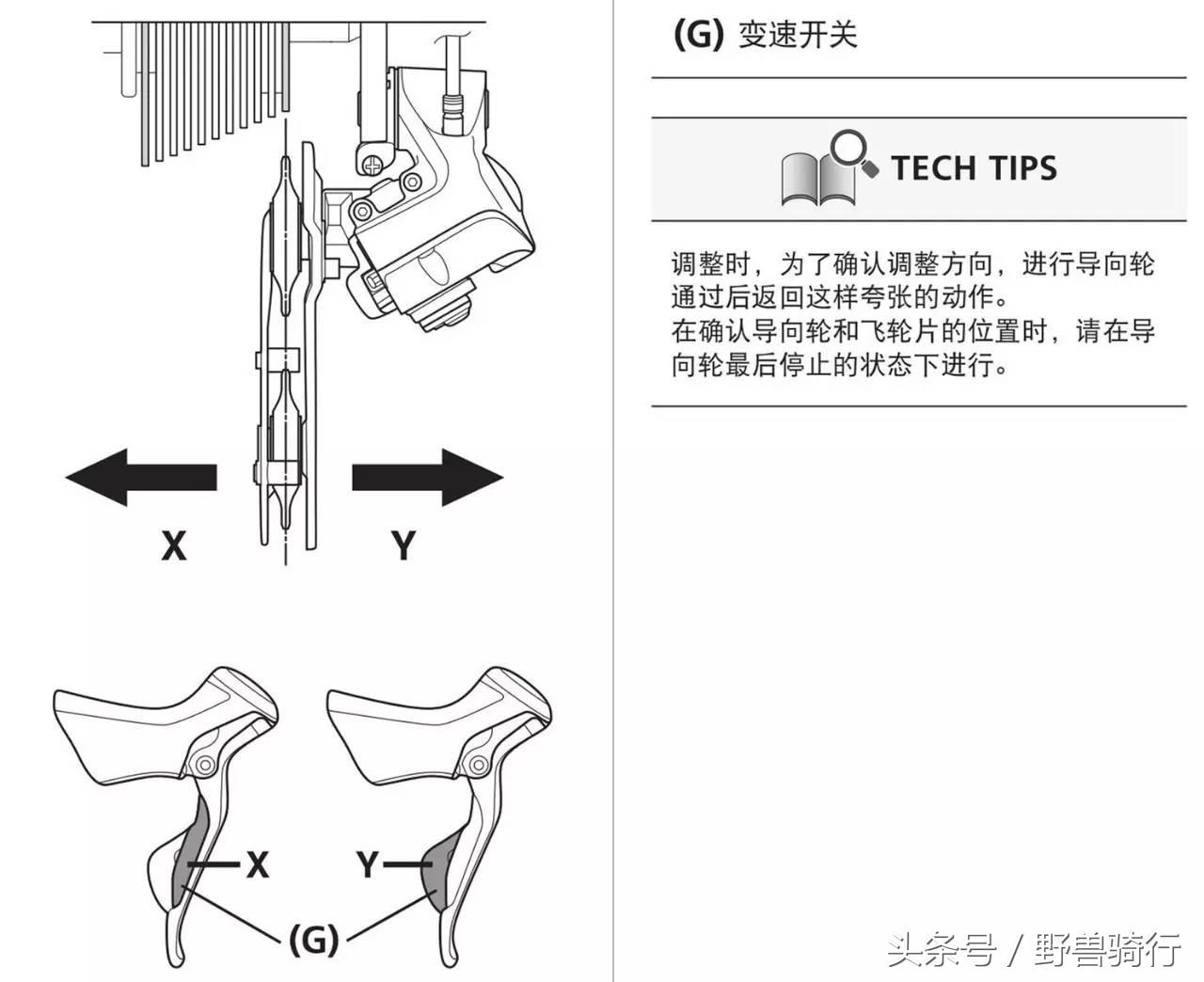 X

Y

X

Y

(G)

(G) 变速开关

TECH TIPS

调整时，为了确认调整方向，进行导向轮通过后返回这样夸张的动作。
在确认导向轮和飞轮片的位置时，请在导向轮最后停止的状态下进行。

头条号 / 野兽骑行