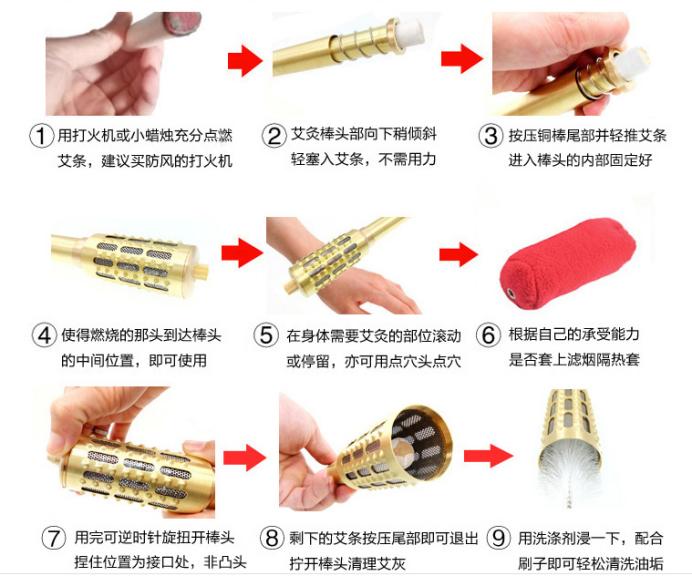 ① 用打火机或小蜡烛充分点燃艾条，建议买防风的打火机

② 艾灸棒头部向下稍倾斜轻塞入艾条，不需用力

③ 按压铜棒尾部并轻推艾条进入棒头的内部固定好

④ 使得燃烧的那头到达棒头的中间位置，即可使用

⑤ 在身体需要艾灸的部位滚动或停留，亦可用点穴头点穴

⑥ 根据自己的承受能力是否套上滤烟隔热套

⑦ 用完可逆时针旋扭开棒头捏住位置为接口处，非凸头

⑧ 剩下的艾条按压尾部即可退出拧开棒头清理艾灰

⑨ 用洗涤剂浸一下，配合刷子即可轻松清洗油垢