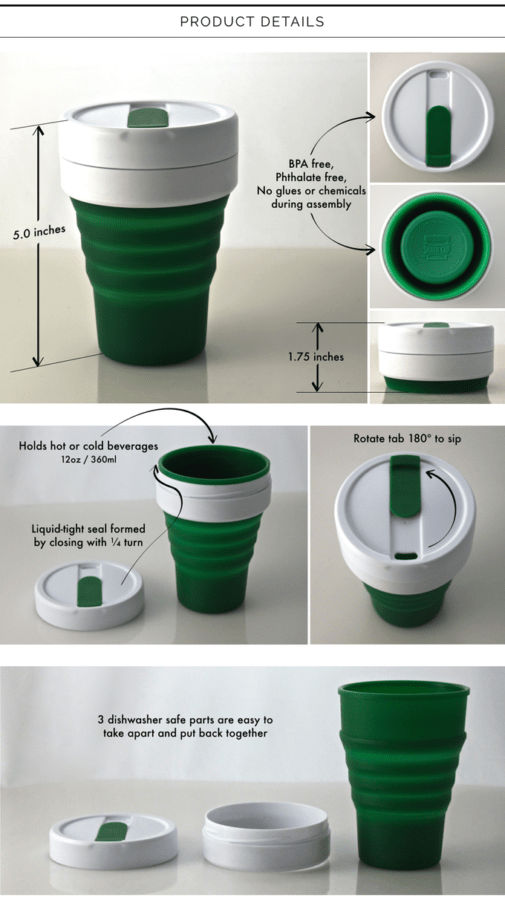 PRODUCT DETAILS

5.0 inches

BPA free, Phthalate free, No glues or chemicals during assembly

1.75 inches

Holds hot or cold beverages
12oz / 360ml

Liquid-tight seal formed by closing with ¼ turn

Rotate tab 180° to sip

3 dishwasher safe parts are easy to take apart and put back together