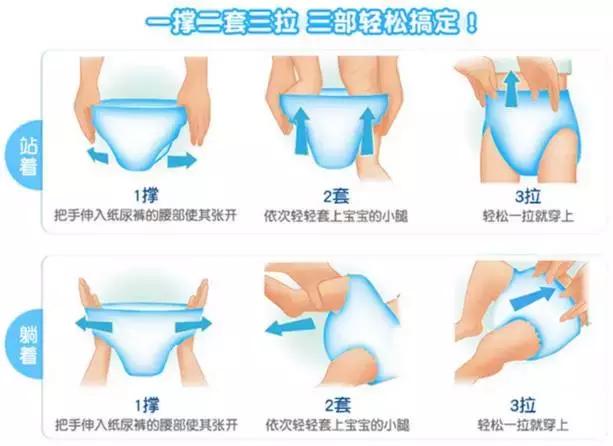 一撑二套三拉 三部轻松搞定！

站着

1撑
把手伸入纸尿裤的腰部使其张开

2套
依次轻轻套上宝宝的小腿

3拉
轻松一拉就穿上

躺着

1撑
把手伸入纸尿裤的腰部使其张开

2套
依次轻轻套上宝宝的小腿

3拉
轻松一拉就穿上