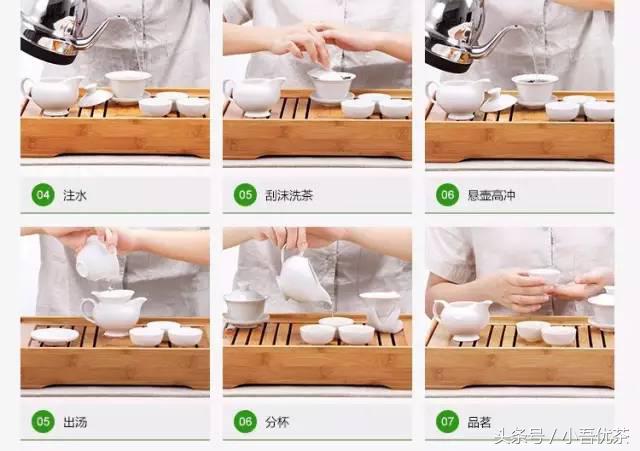 04 注水

05 刮沫洗茶

06 悬壶高冲

05 出汤

06 分杯

07 品茗

头条号 / 小吾优茶