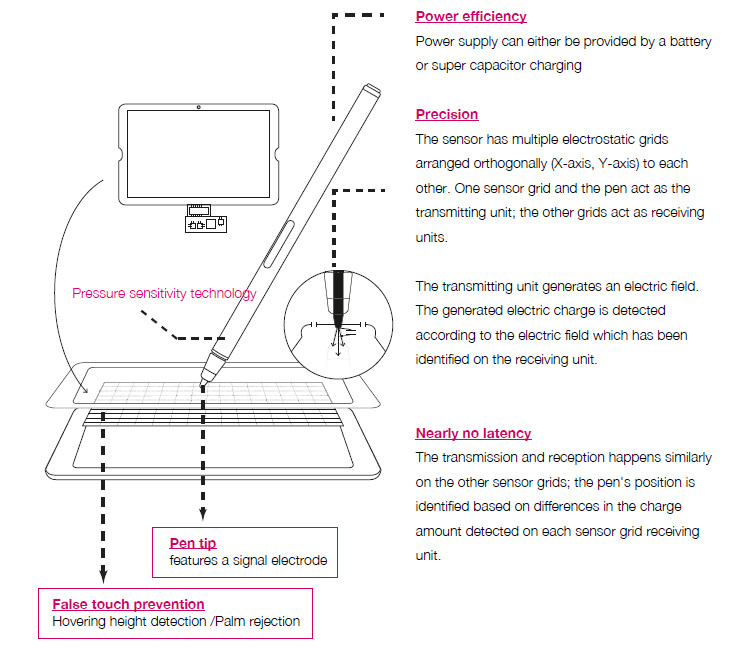 Power efficiency
Power supply can either be provided by a battery or super capacitor charging

Precision
The sensor has multiple electrostatic grids arranged orthogonally (X-axis, Y-axis) to each other. One sensor grid and the pen act as the transmitting unit; the other grids act as receiving units.

The transmitting unit generates an electric field. The generated electric charge is detected according to the electric field which has been identified on the receiving unit.

Nearly no latency
The transmission and reception happens similarly on the other sensor grids; the pen's position is identified based on differences in the charge amount detected on each sensor grid receiving unit.

Pressure sensitivity technology

Pen tip
features a signal electrode

False touch prevention
Hovering height detection /Palm rejection