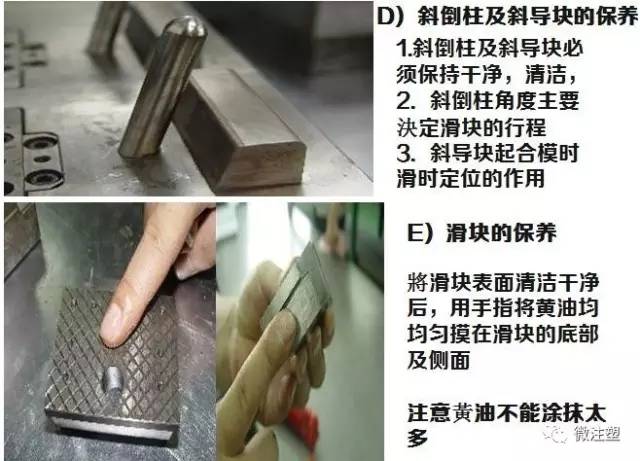 D）斜倒柱及斜导块的保养

1.斜倒柱及斜导块必须保持干净，清洁，
2. 斜倒柱角度主要决定滑块的行程
3. 斜导块起合模时滑时定位的作用

E）滑块的保养

將滑块表面清洁干净后，用手指将黄油均均匀摸在滑块的底部及侧面

注意黄油不能涂抹太多

微注塑