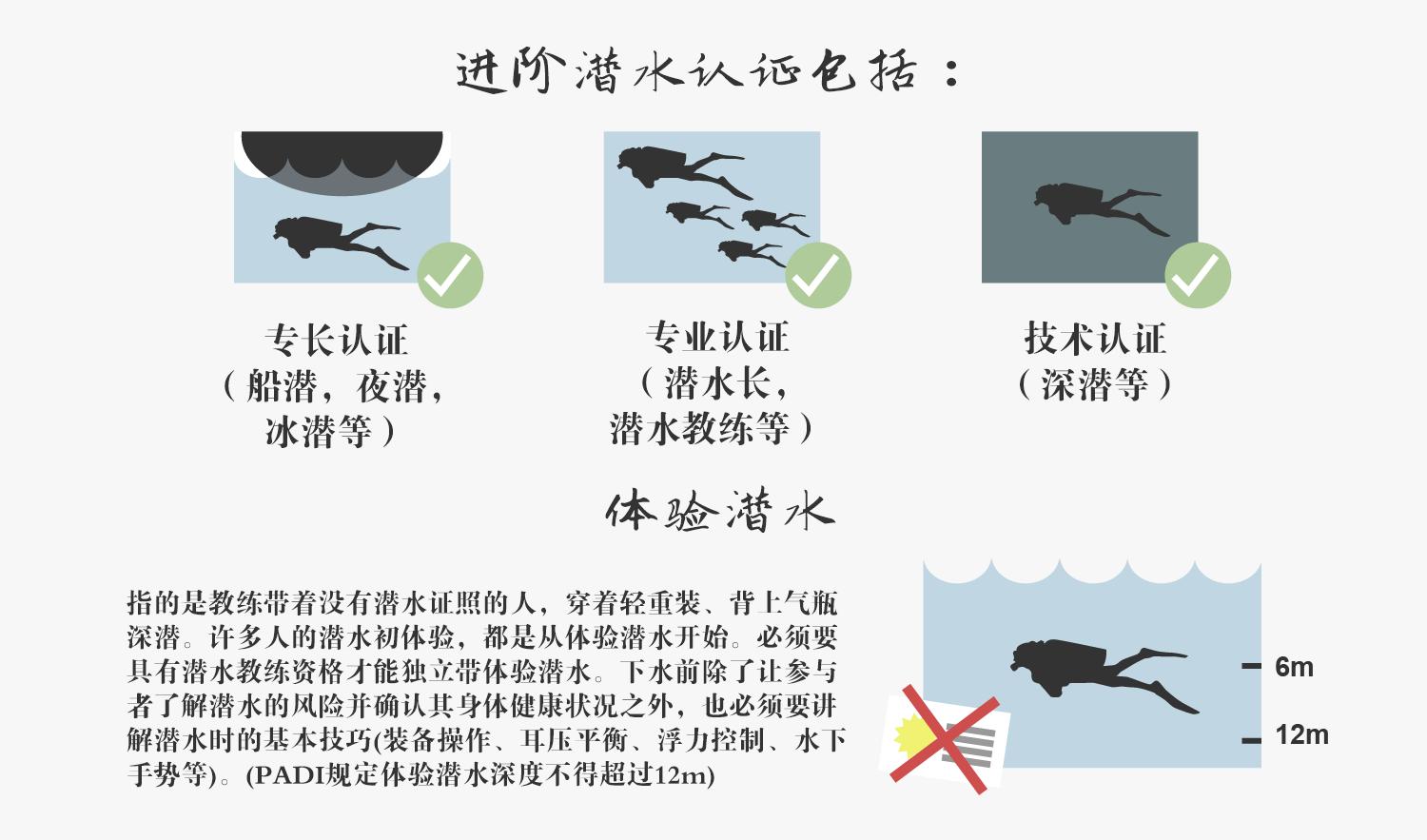 进阶潜水认证包括：

专长认证
（船潜，夜潜，冰潜等）

专业认证
（潜水长，潜水教练等）

技术认证
（深潜等）

体验潜水

指的是教练带着没有潜水证照的人，穿着轻重装、背上气瓶深潜。许多人的潜水初体验，都是从体验潜水开始。必须要具有潜水教练资格才能独立带体验潜水。下水前除了让参与者了解潜水的风险并确认其身体健康状况之外，也必须要讲解潜水时的基本技巧(装备操作、耳压平衡、浮力控制、水下手势等)。(PADI规定体验潜水深度不得超过12m)

6m
12m